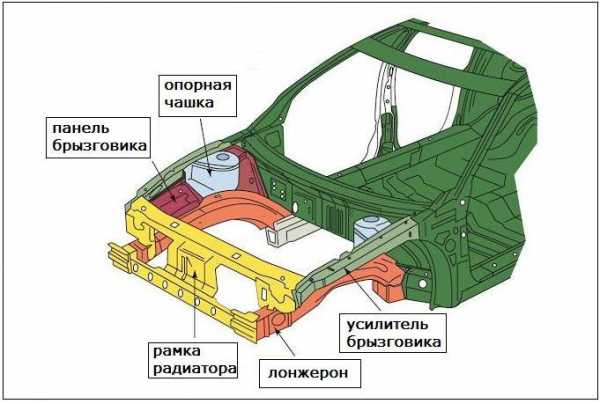 опорная чашка

панель брызговика

усилитель брызговика

рамка радиатора

лонжерон