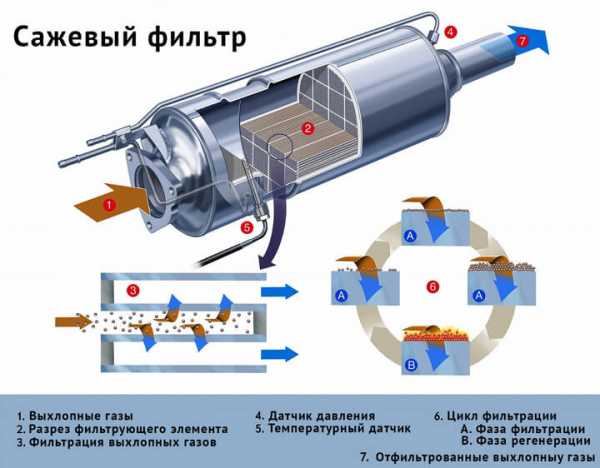 Сажевый фильтр

4

7

2

1

5

3

A

A

6

A

B

1. Выхлопные газы
2. Разрез фильтрующего элемента
3. Фильтрация выхлопных газов

4. Датчик давления
5. Температурный датчик

6. Цикл фильтрации
A. Фаза фильтрации
B. Фаза регенерации

7. Отфильтрованные выхлопныу газы