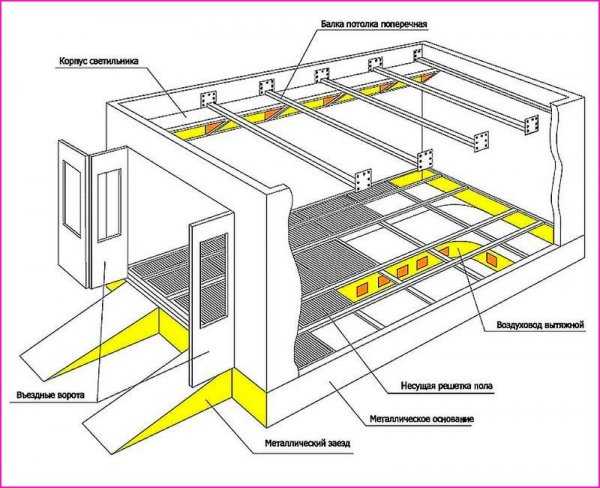 Балка потолка поперечная

Корпус светильника

Воздуховод вытяжной

Несущая решетка пола

Въездные ворота

Металлическое основание

Металлический заезд