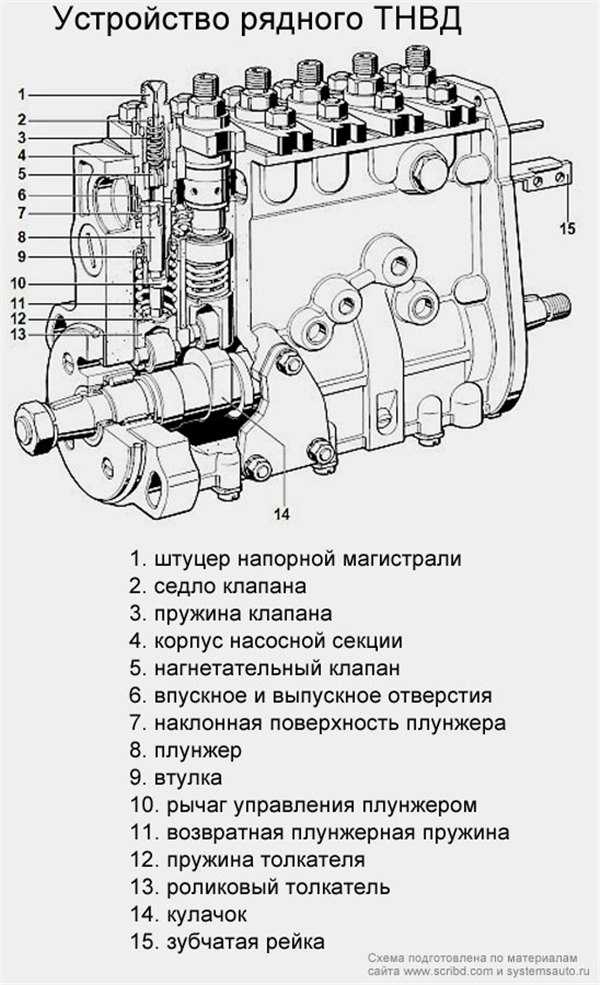 Устройство рядного ТНВД

1
2
3
4
5
6
7
8
9
10
11
12
13
14
15

1. штуцер напорной магистрали
2. седло клапана
3. пружина клапана
4. корпус насосной секции
5. нагнетательный клапан
6. впускное и выпускное отверстия
7. наклонная поверхность плунжера
8. плунжер
9. втулка
10. рычаг управления плунжером
11. возвратная плунжерная пружина
12. пружина толкателя
13. роликовый толкатель
14. кулачок
15. зубчатая рейка

Схема подготовлена по материалам сайта www.scribd.com и systemsauto.ru