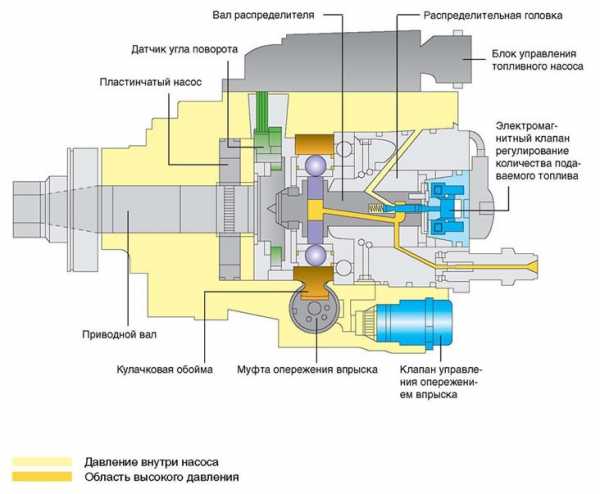 Вал распределителя

Распределительная головка

Датчик угла поворота

Блок управления топливного насоса

Пластинчатый насос

Электромагнитный клапан регулирование количества подаваемого топлива

Приводной вал

Кулачковая обойма

Муфта опережения впрыска

Клапан управления опережением впрыска

Давление внутри насоса

Область высокого давления