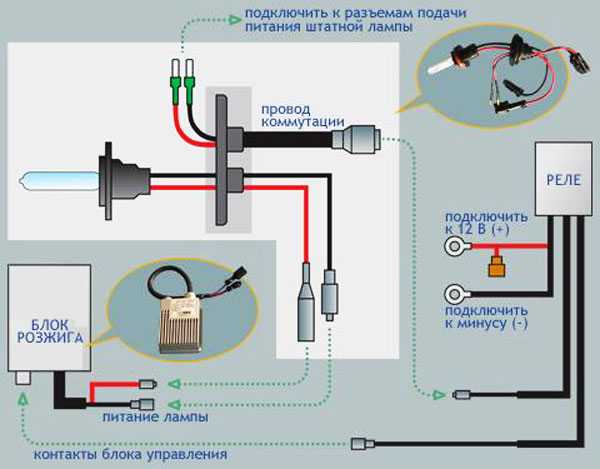 подключить к разъемам подачи питания штатной лампы

провод коммутации

РЕЛЕ

подключить к 12 В (+)

подключить к минусу (-)

БЛОК РОЗЖИГА

питание лампы

контакты блока управления