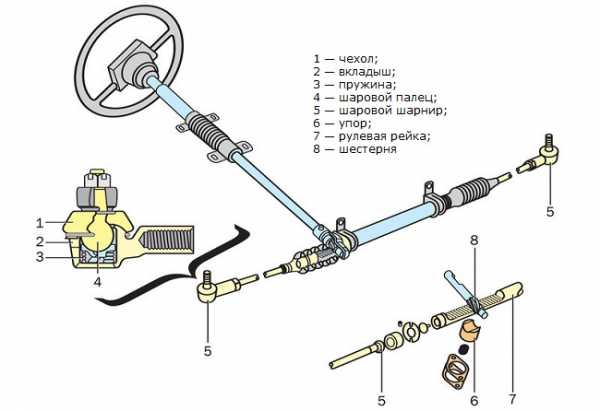 1 — чехол;
2 — вкладыш;
3 — пружина;
4 — шаровой палец;
5 — шаровой шарнир;
6 — упор;
7 — рулевая рейка;
8 — шестерня

1
2
3
4
5
5
8
5
6
7