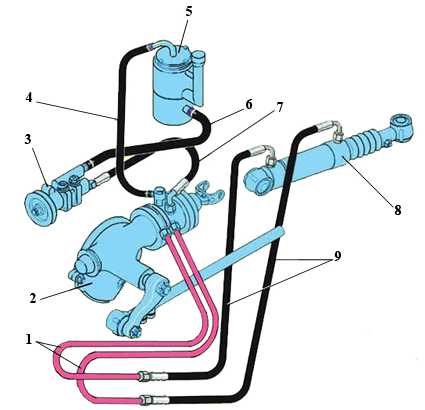 5
4
6
7
3
8
9
2
1