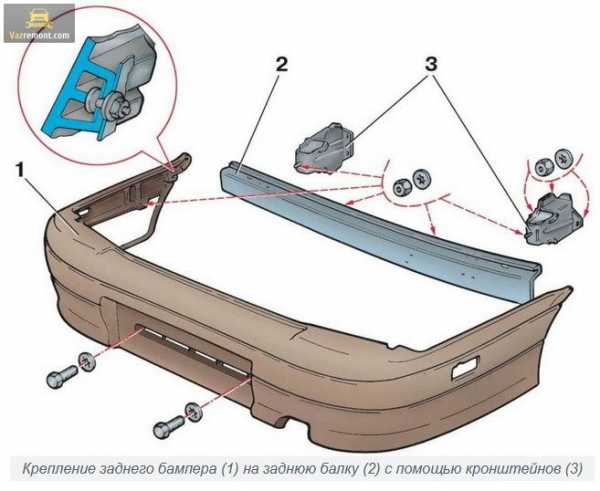 Vazremont.com

2

3

1

Крепление заднего бампера (1) на заднюю балку (2) с помощью кронштейнов (3)