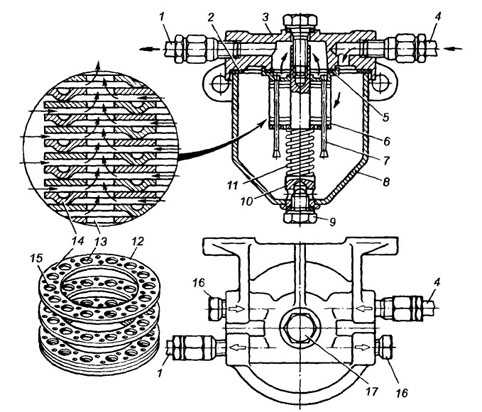 1
2
3
4
5
6
7
8
11
10
9
14
13
12
15
16
4
1
17
16