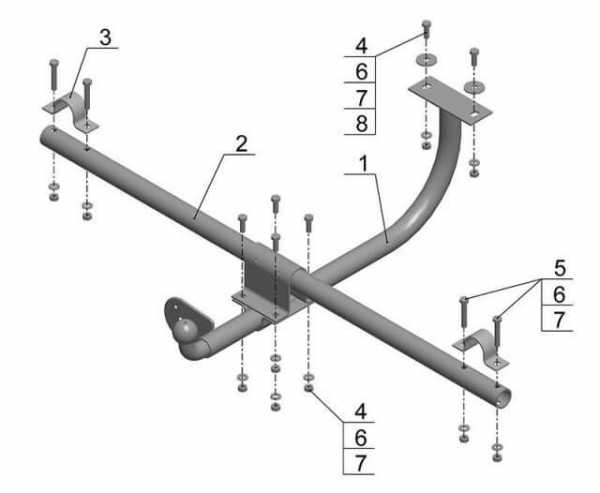 3

4
6
7
8

2

1

5
6
7

4
6
7