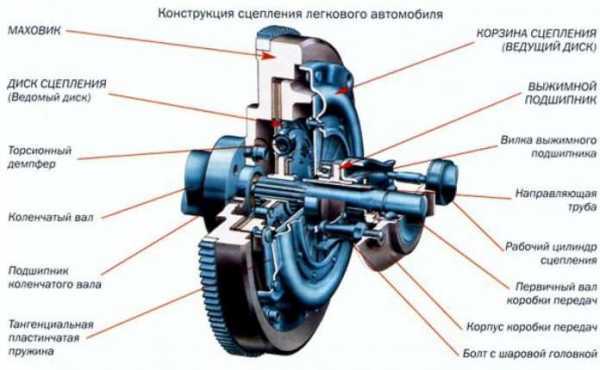 Конструкция сцепления легкового автомобиля

МАХОВИК

ДИСК СЦЕПЛЕНИЯ
(Ведомый диск)

Торсионный демпфер

Коленчатый вал

Подшипник коленчатого вала

Тангенциальная пластинчатая пружина

КОРЗИНА СЦЕПЛЕНИЯ
(ВЕДУЩИЙ ДИСК)

ВЫЖИМНОЙ ПОДШИПНИК

Вилка выжимного подшипника

Направляющая труба

Рабочий цилиндр сцепления

Первичный вал коробки передач

Корпус коробки передач

Болт с шаровой головкой