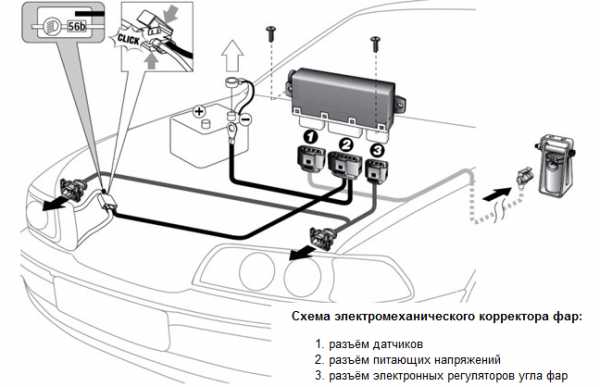 56b

CLICK

+

−

1

2

3

Схема электромеханического корректора фар:

1. разъём датчиков
2. разъём питающих напряжений
3. разъём электронных регуляторов угла фар