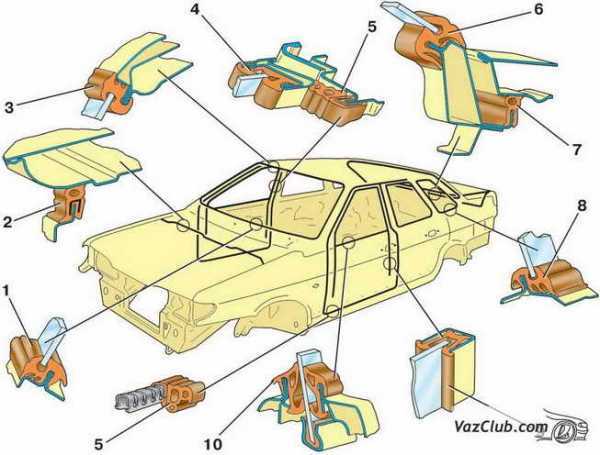 4
5
6
3
7
2
8
1
5
10
VazClub.com