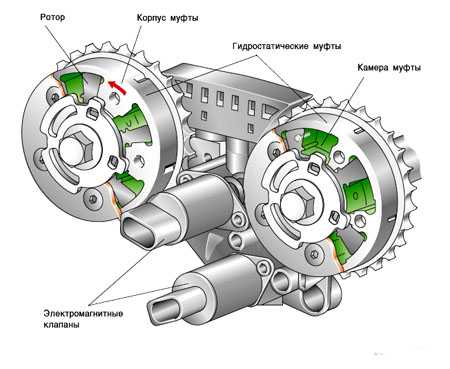 Ротор
Корпус муфты
Гидростатические муфты
Камера муфты
Электромагнитные клапаны