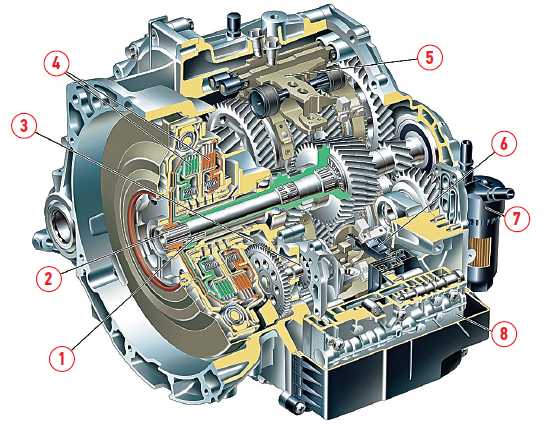 4
5
3
6
7
2
8
1