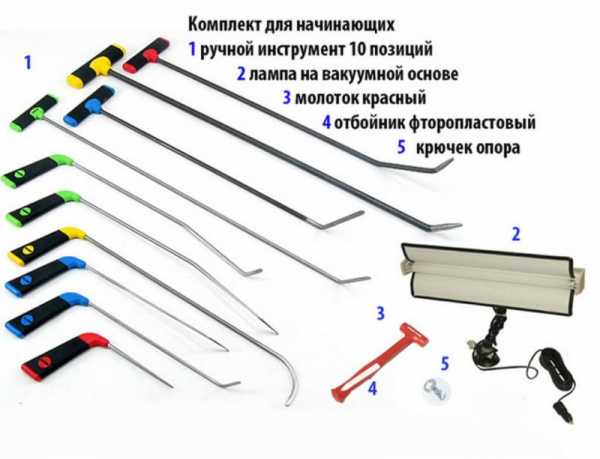 Комплект для начинающих
1 ручной инструмент 10 позиций
2 лампа на вакуумной основе
3 молоток красный
4 отбойник фторопластовый
5 крючек опора

1

2

3

4

5