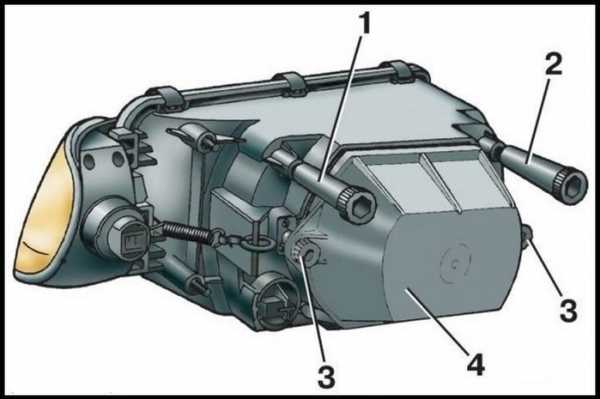 1
2
3
3
4