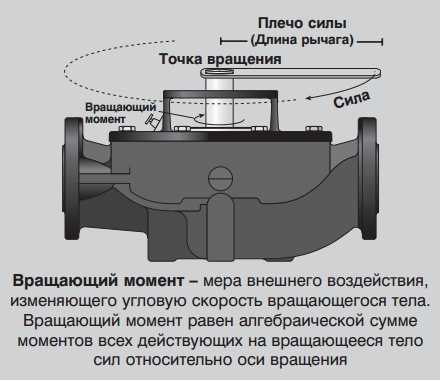 Плечо силы
(Длина рычага)
Точка вращения
Сила
Вращающий момент

Вращающий момент – мера внешнего воздействия, изменяющего угловую скорость вращающегося тела. Вращающий момент равен алгебраической сумме моментов всех действующих на вращающееся тело сил относительно оси вращения