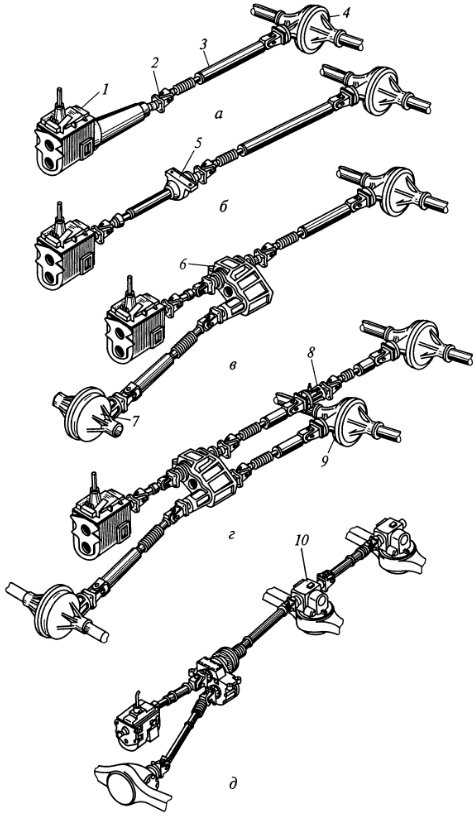 4
3
2
1
а
5
б
6
в
8
7
9
г
10
д