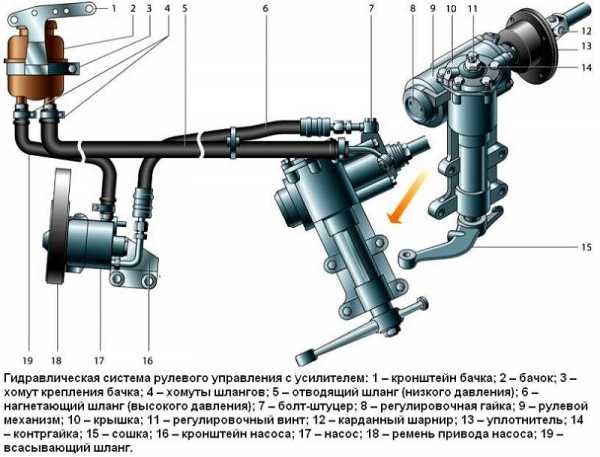 1 2 3 4 5 6 7 8 9 10 11 12 13 14 15 19 18 17 16

Гидравлическая система рулевого управления с усилителем: 1 – кронштейн бачка; 2 – бачок; 3 – хомут крепления бачка; 4 – хомуты шлангов; 5 – отводящий шланг (низкого давления); 6 – нагнетающий шланг (высокого давления); 7 – болт-штуцер; 8 – регулировочная гайка; 9 – рулевой механизм; 10 – крышка; 11 – регулировочный винт; 12 – карданный шарнир; 13 – уплотнитель; 14 – контргайка; 15 – сошка; 16 – кронштейн насоса; 17 – насос; 18 – ремень привода насоса; 19 – всасывающий шланг.