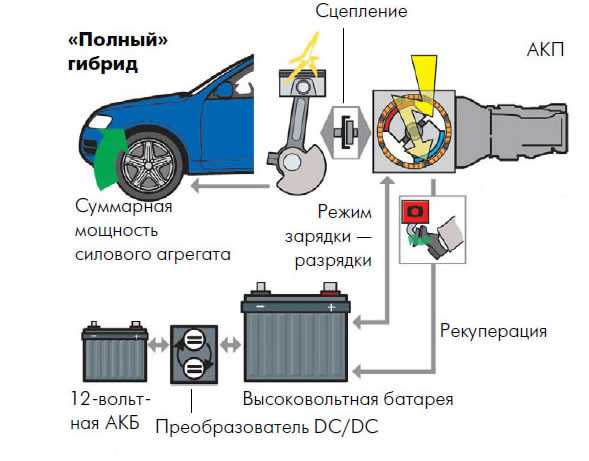 «Полный» гибрид

Сцепление

АКП

Суммарная мощность силового агрегата

Режим зарядки — разрядки

Рекуперация

12-вольтная АКБ

Преобразователь DC/DC

Высоковольтная батарея