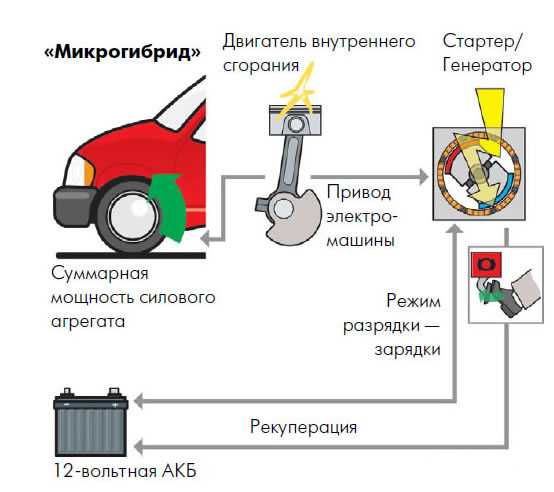 «Микрогибрид»

Двигатель внутреннего сгорания

Стартер/ Генератор

Привод электромашины

Суммарная мощность силового агрегата

Режим разрядки — зарядки

Рекуперация

12-вольтная АКБ