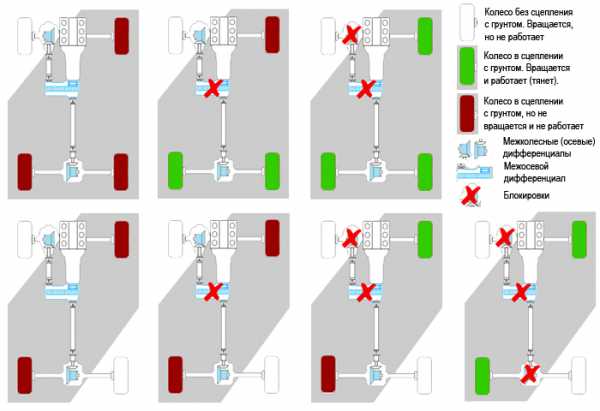 Колесо без сцепления с грунтом. Вращается, но не работает

Колесо в сцеплении с грунтом. Вращается и работает (тянет).

Колесо в сцеплении с грунтом, но не вращается и не работает

Межколесные (осевые) дифференциалы

Межосевой дифференциал

Блокировки