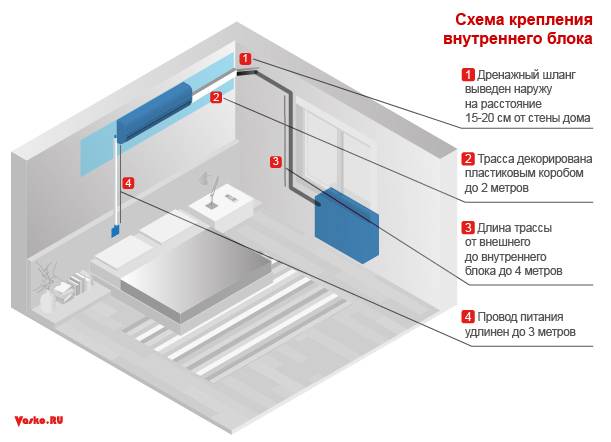 Схема крепления внутреннего блока

1

2

3

4

1 Дренажный шланг выведен наружу на расстояние 15-20 см от стены дома

2 Трасса декорирована пластиковым коробом до 2 метров

3 Длина трассы от внешнего до внутреннего блока до 4 метров

4 Провод питания удлинен до 3 метров

Vasko.RU