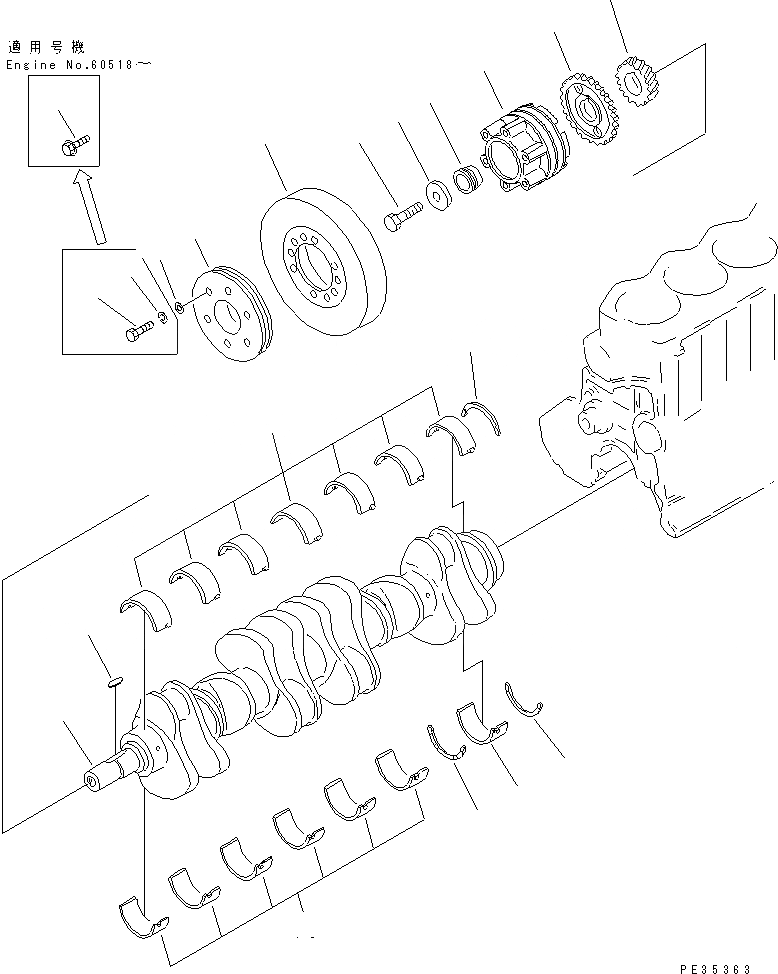 適用号機
Engine No.60518～

PE35363