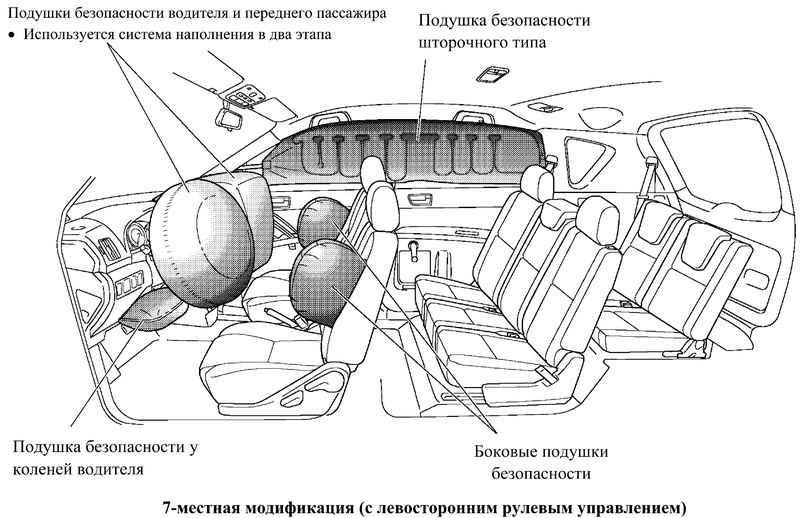 Подушки безопасности водителя и переднего пассажира
• Используется система наполнения в два этапа

Подушка безопасности шторочного типа

Подушка безопасности у коленей водителя

Боковые подушки безопасности

7-местная модификация (с левосторонним рулевым управлением)