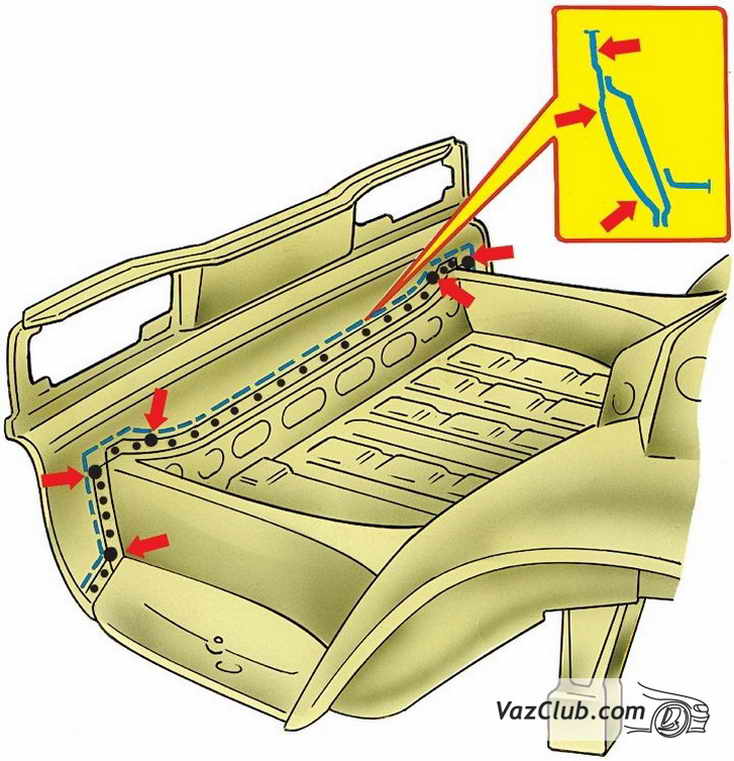 VazClub.com