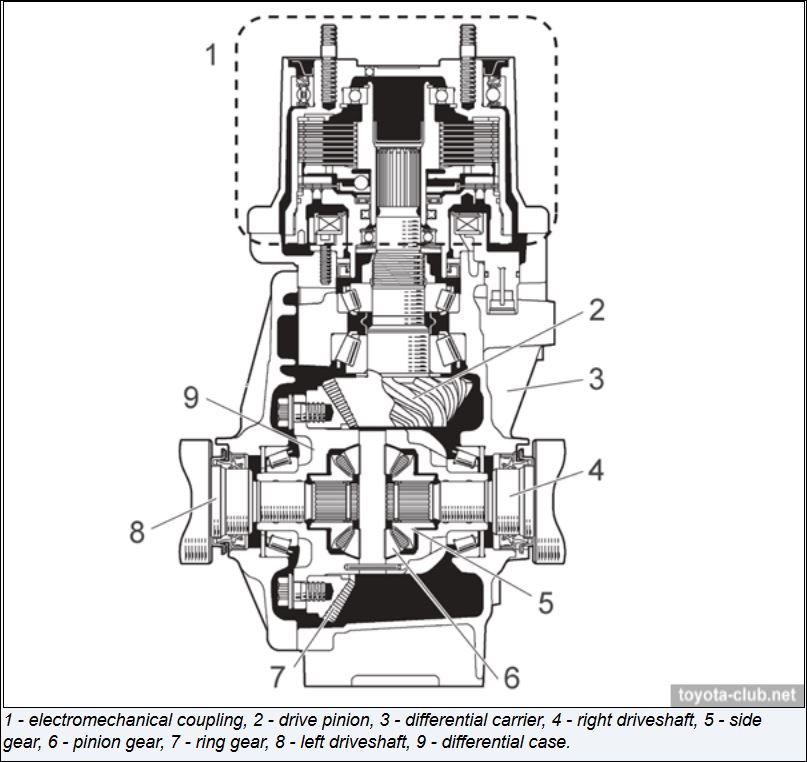 1
2
3
9
4
8
5
7
6
toyota-club.net

1 - electromechanical coupling, 2 - drive pinion, 3 - differential carrier, 4 - right driveshaft, 5 - side gear, 6 - pinion gear, 7 - ring gear, 8 - left driveshaft, 9 - differential case.