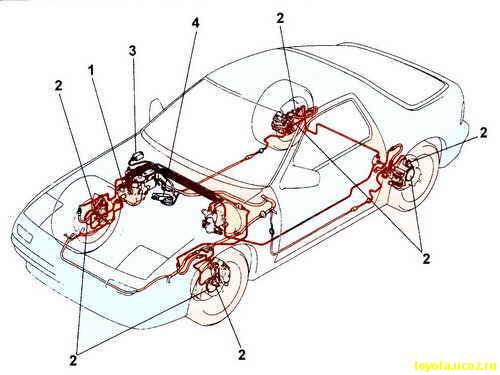 2
4
3
1
2
2
2
2
2
toyota.ucoz.ru