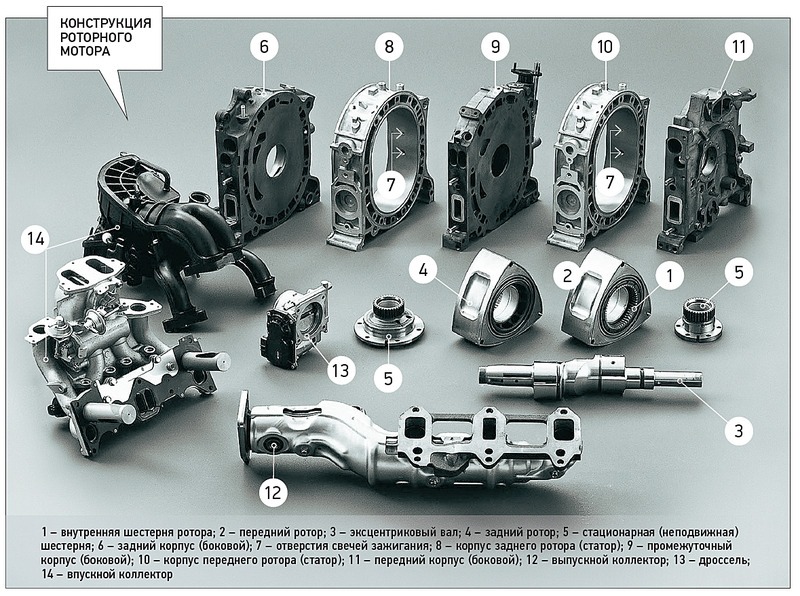 КОНСТРУКЦИЯ РОТОРНОГО МОТОРА

6

8

9

10

11

7

7

14

4

2

1

5

13

5

3

12

1 – внутренняя шестерня ротора; 2 – передний ротор; 3 – эксцентриковый вал; 4 – задний ротор; 5 – стационарная (неподвижная) шестерня; 6 – задний корпус (боковой); 7 – отверстия свечей зажигания; 8 – корпус заднего ротора (статор); 9 – промежуточный корпус (боковой); 10 – корпус переднего ротора (статор); 11 – передний корпус (боковой); 12 – выпускной коллектор; 13 – дроссель; 14 – впускной коллектор