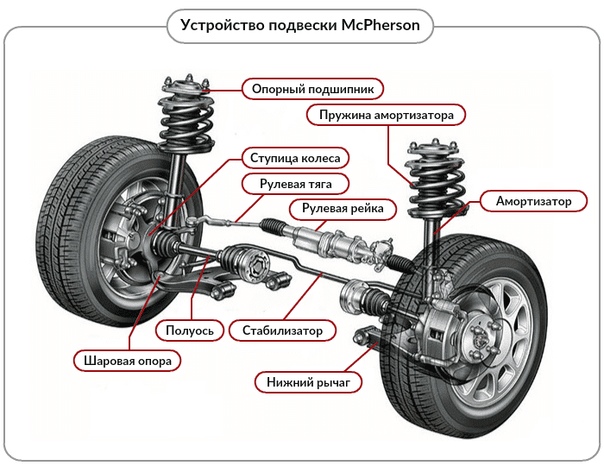 Устройство подвески McPherson

Опорный подшипник

Пружина амортизатора

Ступица колеса

Рулевая тяга

Рулевая рейка

Амортизатор

Полуось

Стабилизатор

Шаровая опора

Нижний рычаг