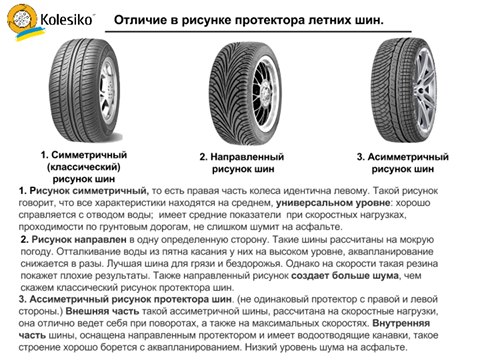 Kolesiko

Отличие в рисунке протектора летних шин.

1. Симметричный (классический) рисунок шин

2. Направленный рисунок шин

3. Асимметричный рисунок шин

1. Рисунок симметричный, то есть правая часть колеса идентична левому. Такой рисунок говорит, что все характеристики находятся на среднем, универсальном уровне: хорошо справляется с отводом воды; имеет средние показатели при скоростных нагрузках, проходимости по грунтовым дорогам, не слишком шумит на асфальте.

2. Рисунок направлен в одну определенную сторону. Такие шины рассчитаны на мокрую погоду. Отталкивание воды из пятна касания у них на высоком уровне, аквапланирование снижается в разы. Лучшая шина для грязи и бездорожья. Однако на скорости такая резина покажет плохие результаты. Также направленный рисунок создает больше шума, чем скажем классический рисунок протектора шин.

3. Ассиметричный рисунок протектора шин. (не одинаковый протектор с правой и левой стороны.) Внешняя часть такой ассиметричной шины, рассчитана на скоростные нагрузки, она отлично ведет себя при поворотах, а также на максимальных скоростях. Внутренняя часть шины, оснащена направленным протектором и имеет водоотводящие канавки, такое строение хорошо борется с аквапланированием. Низкий уровень шума на асфальте.