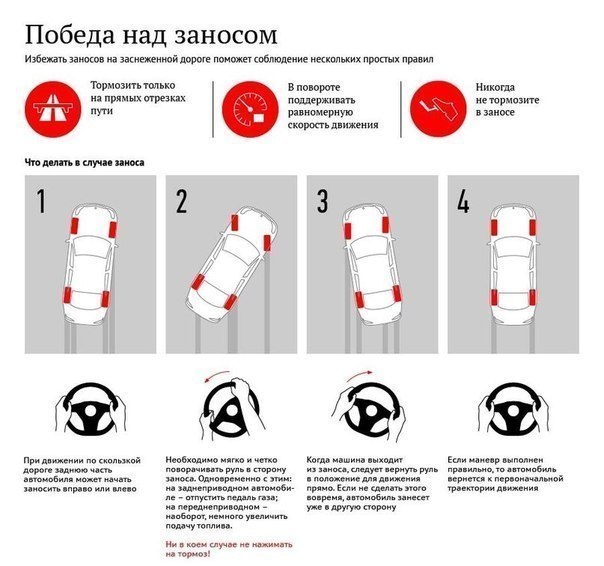 Победа над заносом

Избежать заносов на заснеженной дороге поможет соблюдение нескольких простых правил

Тормозить только на прямых отрезках пути

В повороте поддерживать равномерную скорость движения

Никогда не тормозите в заносе

Что делать в случае заноса

1

2

3

4

При движении по скользкой дороге заднюю часть автомобиля может начать заносить вправо или влево

Необходимо мягко и четко поворачивать руль в сторону заноса. Одновременно с этим: на заднеприводном автомобиле – отпустить педаль газа; на переднеприводном – наоборот, немного увеличить подачу топлива.

Ни в коем случае не нажимать на тормоз!

Когда машина выходит из заноса, следует вернуть руль в положение для движения прямо. Если не сделать этого вовремя, автомобиль занесет уже в другую сторону

Если маневр выполнен правильно, то автомобиль вернется к первоначальной траектории движения