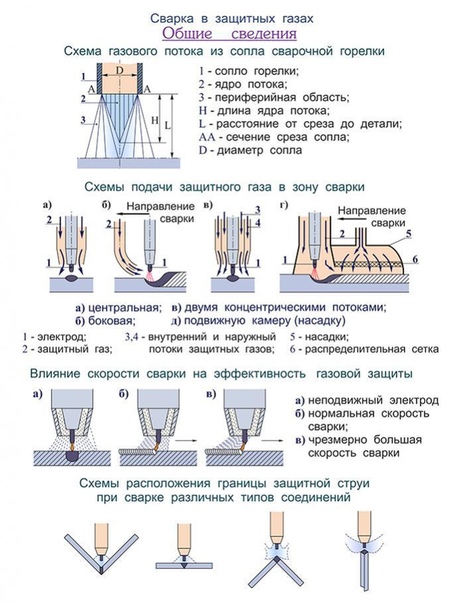 Сварка в защитных газах
Общие сведения
Схема газового потока из сопла сварочной горелки

1
2
3
A
D
A
H
L

1 - сопло горелки;
2 - ядро потока;
3 - периферийная область;
H - длина ядра потока;
L - расстояние от среза до детали;
AA - сечение среза сопла;
D - диаметр сопла

Схемы подачи защитного газа в зону сварки

а)
2
1
б)
Направление сварки
2
1
в)
3
4
1
г)
Направление сварки
2
5
1
6

а) центральная; в) двумя концентрическими потоками;
б) боковая; д) подвижную камеру (насадку)

1 - электрод;
2 - защитный газ;
3,4 - внутренний и наружный потоки защитных газов;
5 - насадки;
6 - распределительная сетка

Влияние скорости сварки на эффективность газовой защиты

а)
б)
в)

а) неподвижный электрод
б) нормальная скорость сварки;
в) чрезмерно большая скорость сварки

Схемы расположения границы защитной струи при сварке различных типов соединений