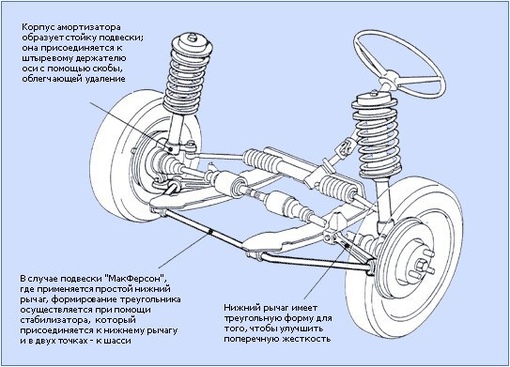 Корпус амортизатора образует стойку подвески; она присоединяется к штыревому держателю оси с помощью скобы, облегчающей удаление

В случае подвески "МакФерсон", где применяется простой нижний рычаг, формирование треугольника осуществляется при помощи стабилизатора, который присоединяется к нижнему рычагу и в двух точках - к шасси

Нижний рычаг имеет треугольную форму для того, чтобы улучшить поперечную жесткость