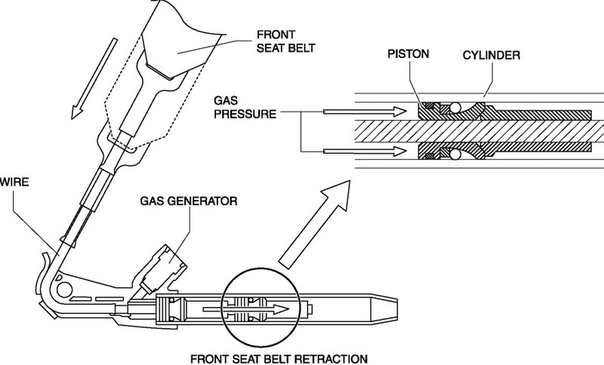 FRONT SEAT BELT

PISTON

CYLINDER

GAS PRESSURE

WIRE

GAS GENERATOR

FRONT SEAT BELT RETRACTION