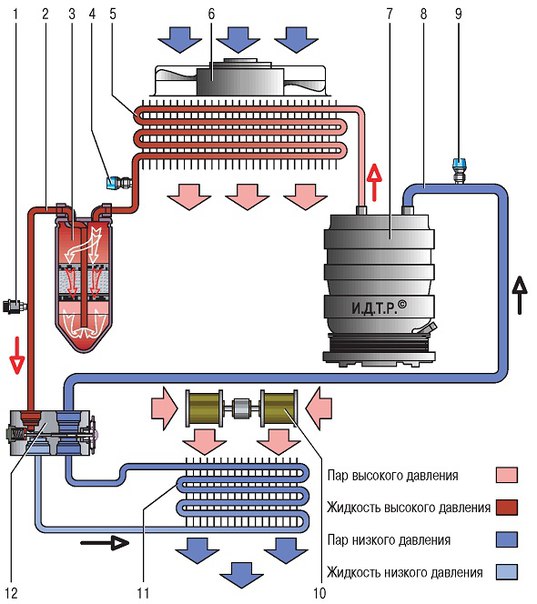 1 2 3 4 5 6 7 8 9

И.Д.Т.Р.©

Пар высокого давления

Жидкость высокого давления

Пар низкого давления

Жидкость низкого давления

12 11 10