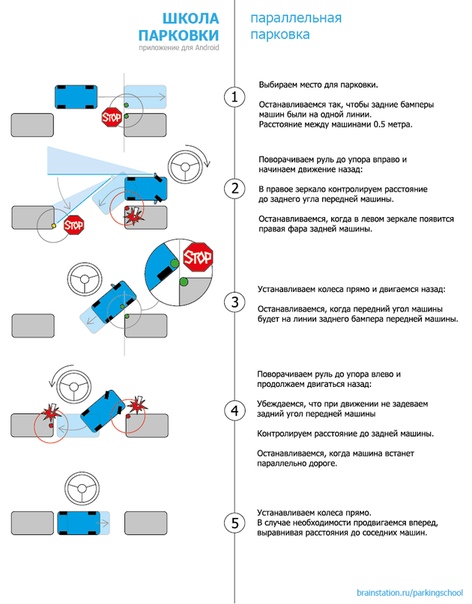 ШКОЛА ПАРКОВКИ
приложение для Android

параллельная парковка

STOP

1

Выбираем место для парковки.

Останавливаемся так, чтобы задние бамперы машин были на одной линии.
Расстояние между машинами 0.5 метра.

STOP

2

Поворачиваем руль до упора вправо и начинаем движение назад:

В правое зеркало контролируем расстояние до заднего угла передней машины.

Останавливаемся, когда в левом зеркале появится правая фара задней машины.

STOP

3

Устанавливаем колеса прямо и двигаемся назад:

Останавливаемся, когда передний угол машины будет на линии заднего бампера передней машины.

4

Поворачиваем руль до упора влево и продолжаем двигаться назад:

Убеждаемся, что при движении не задеваем задний угол передней машины

Контролируем расстояние до задней машины.

Останавливаемся, когда машина встанет параллельно дороге.

5

Устанавливаем колеса прямо.
В случае необходимости продвигаемся вперед, выравнивая расстояния до соседних машин.

brainstation.ru/parkingschool