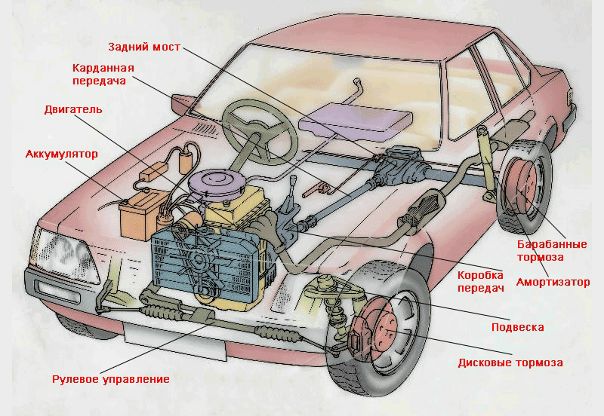 Задний мост

Карданная передача

Двигатель

Аккумулятор

Барабанные тормоза

Коробка передач

Амортизатор

Подвеска

Дисковые тормоза

Рулевое управление