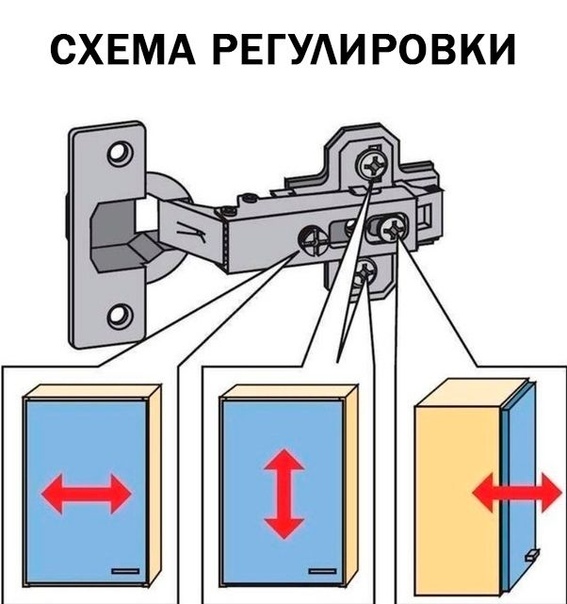 СХЕМА РЕГУЛИРОВКИ