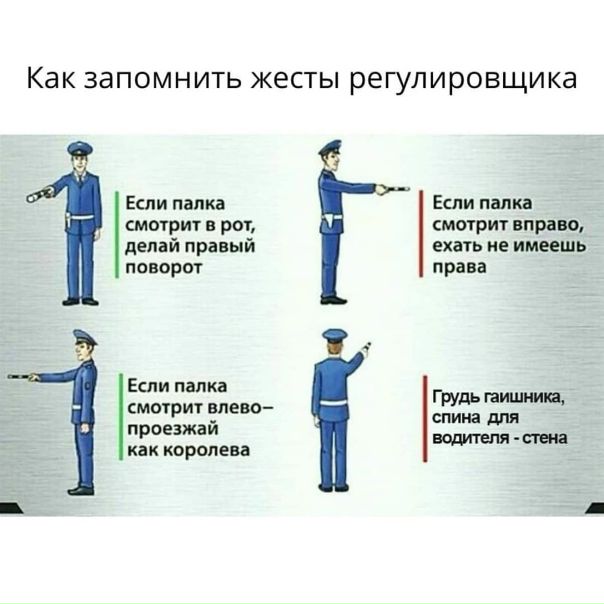 Как запомнить жесты регулировщика

Если палка смотрит в рот, делай правый поворот

Если палка смотрит вправо, ехать не имеешь права

Если палка смотрит влево– проезжай как королева

Грудь гаишника, спина для водителя - стена