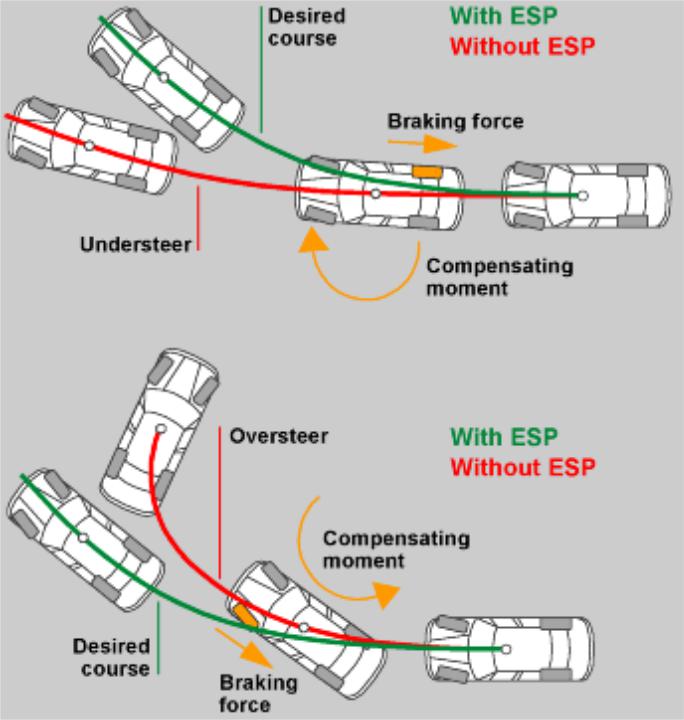 Desired course

With ESP
Without ESP

Braking force

Understeer

Compensating moment

Oversteer

With ESP
Without ESP

Compensating moment

Desired course

Braking force