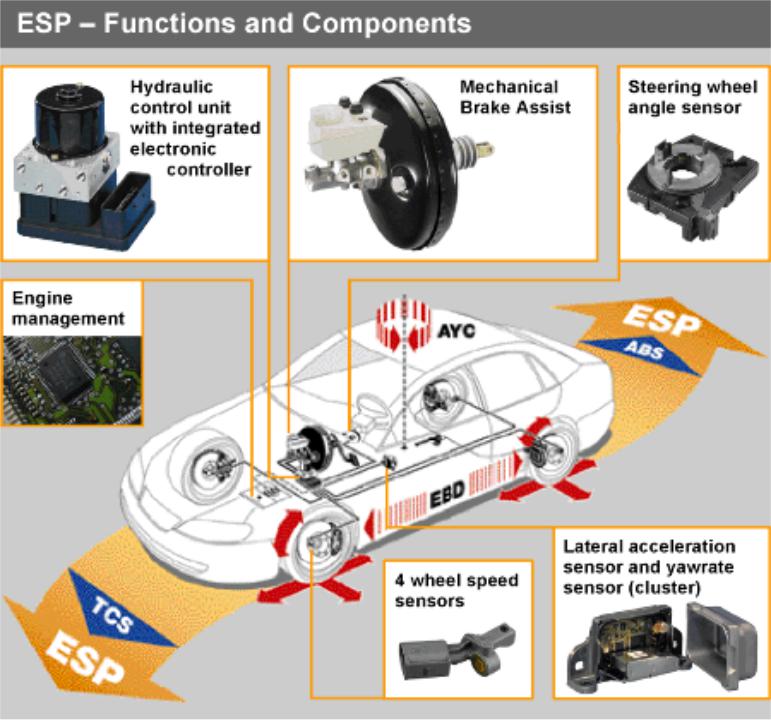 ESP – Functions and Components

Hydraulic control unit with integrated electronic controller

Mechanical Brake Assist

Steering wheel angle sensor

Engine management

AYC

ESP

ABS

EBD

TCS

ESP

4 wheel speed sensors

Lateral acceleration sensor and yawrate sensor (cluster)