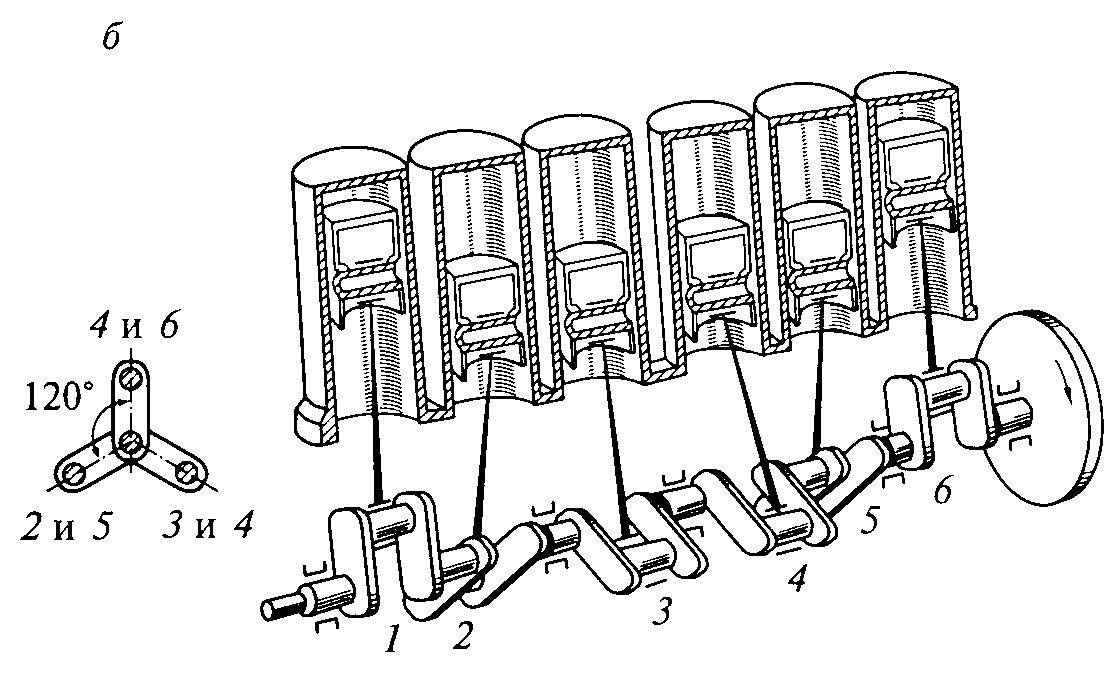 б

4 и 6

120°

2 и 5

3 и 4

1

2

3

4

5

6