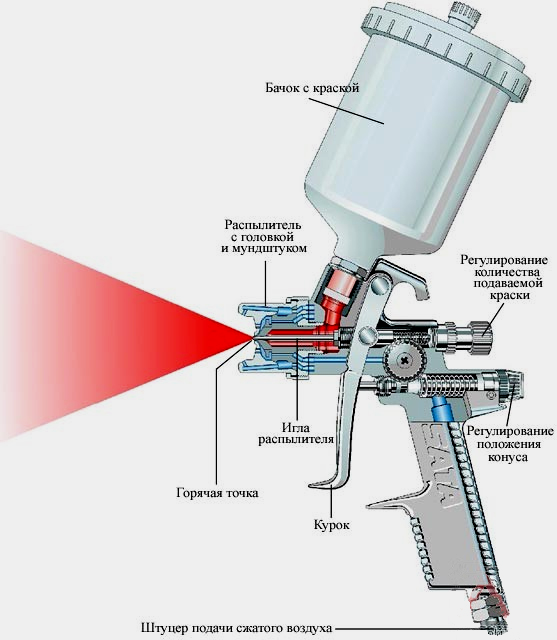 Бачок с краской

Распылитель с головкой и мундштуком

Регулирование количества подаваемой краски

Игла распылителя

Регулирование положения конуса

Горячая точка

Курок

SATA

Штуцер подачи сжатого воздуха