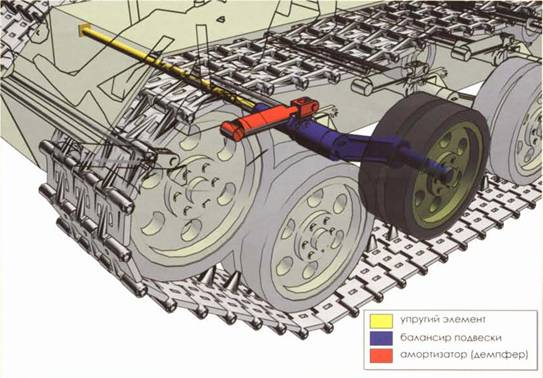 упругий элемент
балансир подвески
амортизатор (демпфер)