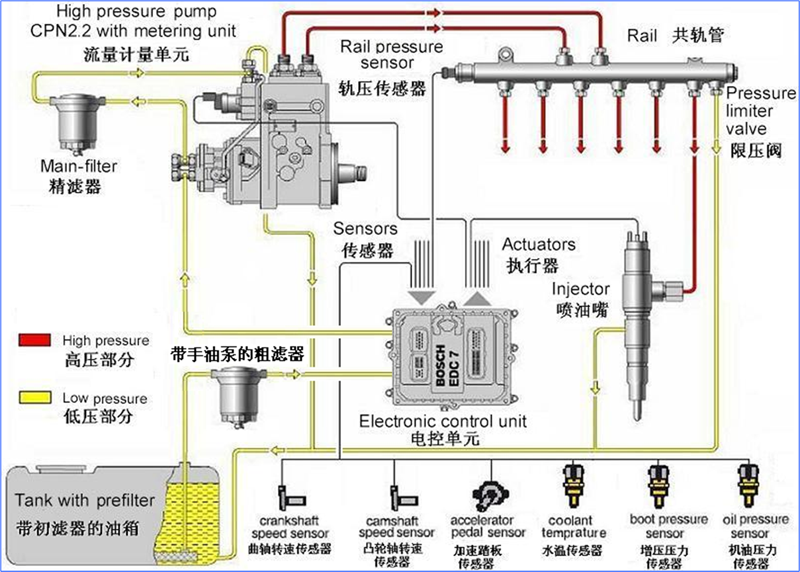 High pressure pump
CPN2.2 with metering unit
流量计量单元

Rail pressure sensor
轨压传感器

Rail 共轨管

Pressure limiter valve
限压阀

Main-filter
精滤器

Sensors
传感器

Actuators
执行器

Injector
喷油嘴

High pressure
高压部分

Low pressure
低压部分

带手油泵的粗滤器

BOSCH
EDC 7

Electronic control unit
电控单元

Tank with prefilter
带初滤器的油箱

crankshaft speed sensor
曲轴转速传感器

camshaft speed sensor
凸轮轴转速传感器

accelerator pedal sensor
加速踏板传感器

coolant temprature
水温传感器

boot pressure sensor
增压压力传感器

oil pressure sensor
机油压力传感器