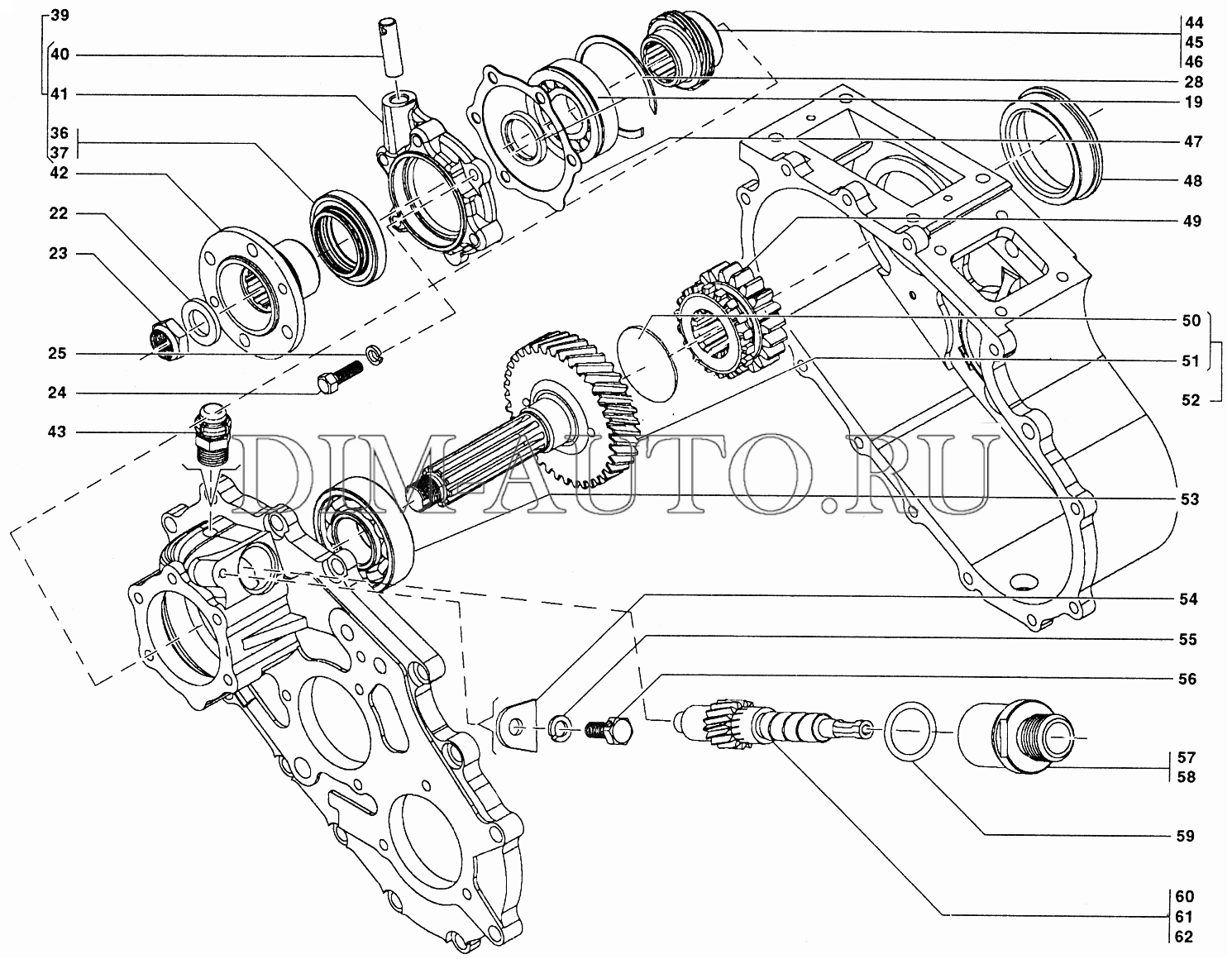 39
40
41
36
37
42
22
23
25
24
43
44
45
46
28
19
47
48
49
50
51
52
53
54
55
56
57
58
59
60
61
62
DIM-AUTO.RU