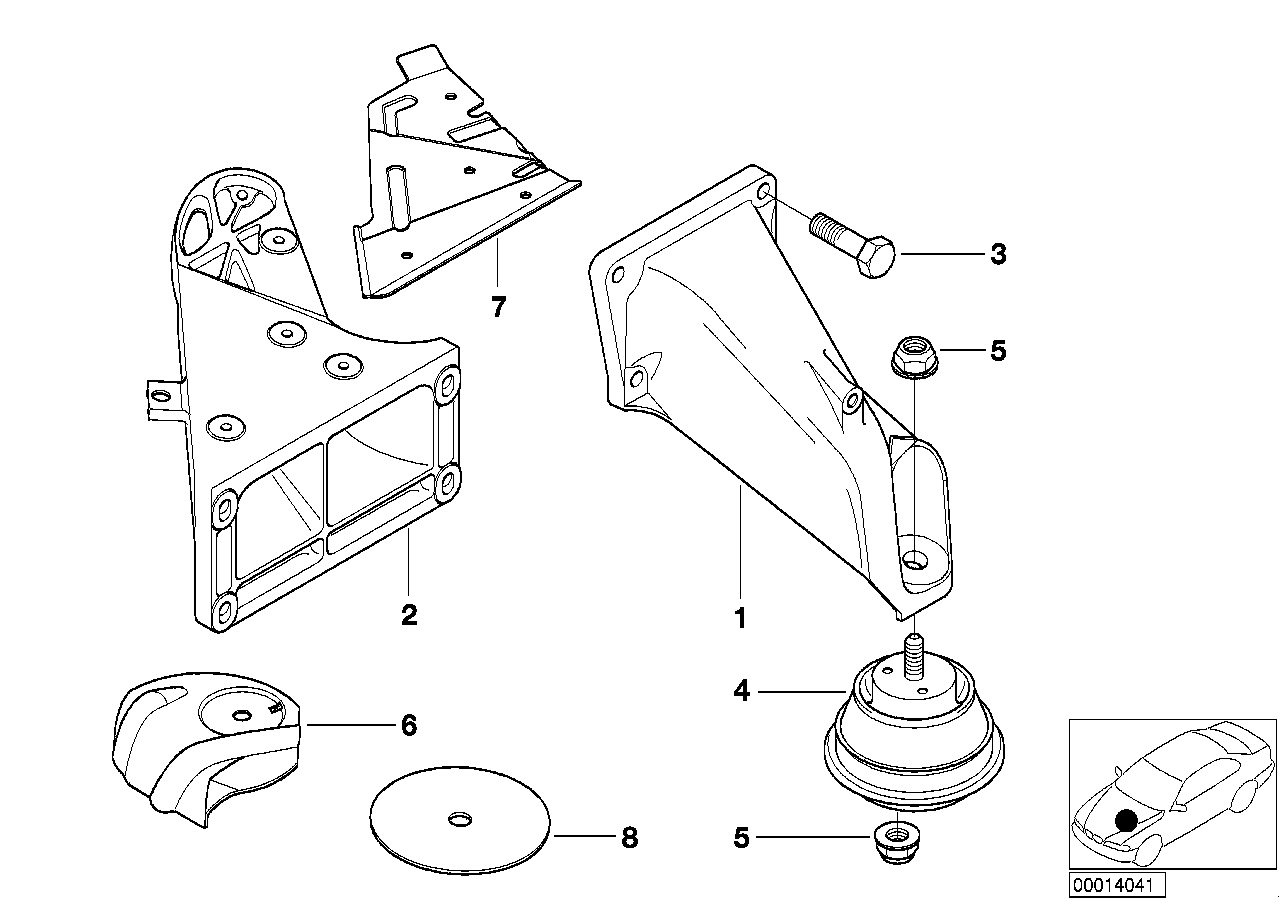 7
3
5
2
1
4
6
8
5
00014041